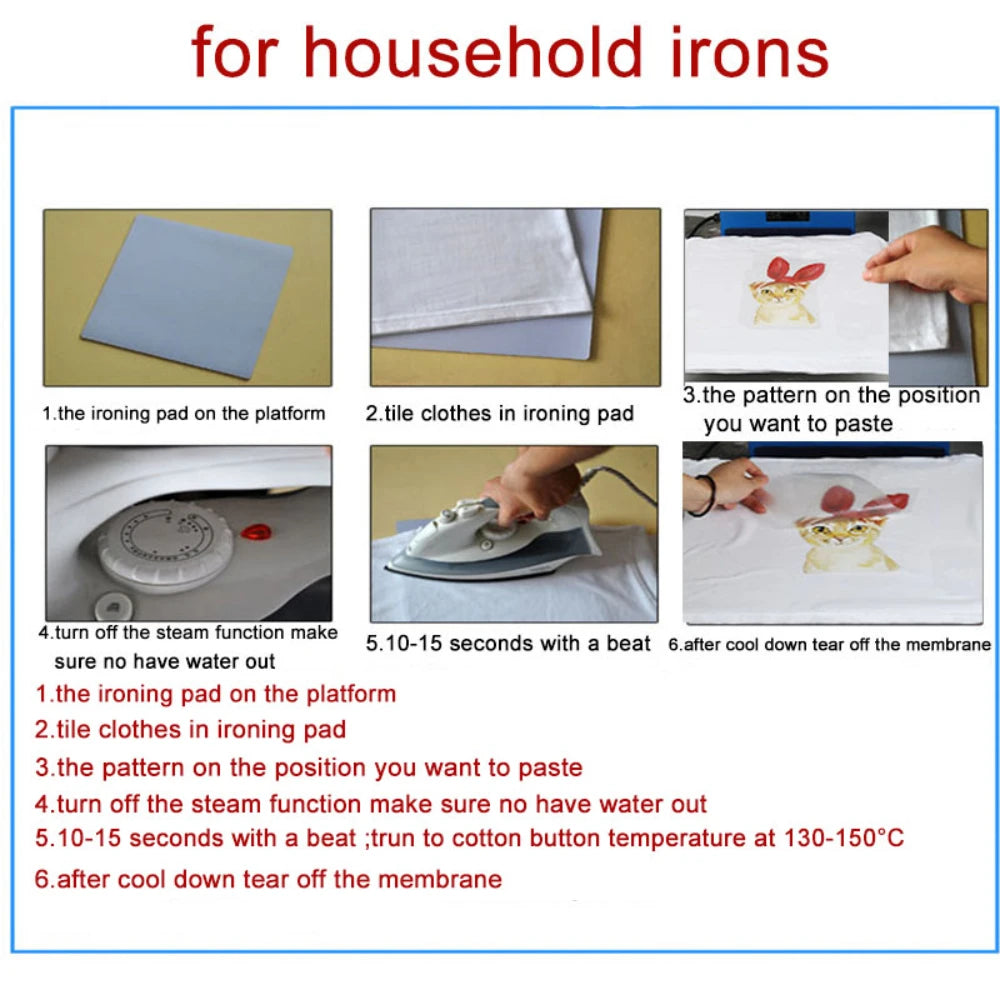 for household irons

1.the ironing pad on the platform

2.tile clothes in ironing pad

3.the pattern on the position you want to paste

4.turn off the steam function make sure no have water out

5.10-15 seconds with a beat

6.after cool down tear off the membrane

1.the ironing pad on the platform
2.tile clothes in ironing pad
3.the pattern on the position you want to paste
4.turn off the steam function make sure no have water out
5.10-15 seconds with a beat ;trun to cotton button temperature at 130-150°C
6.after cool down tear off the membrane